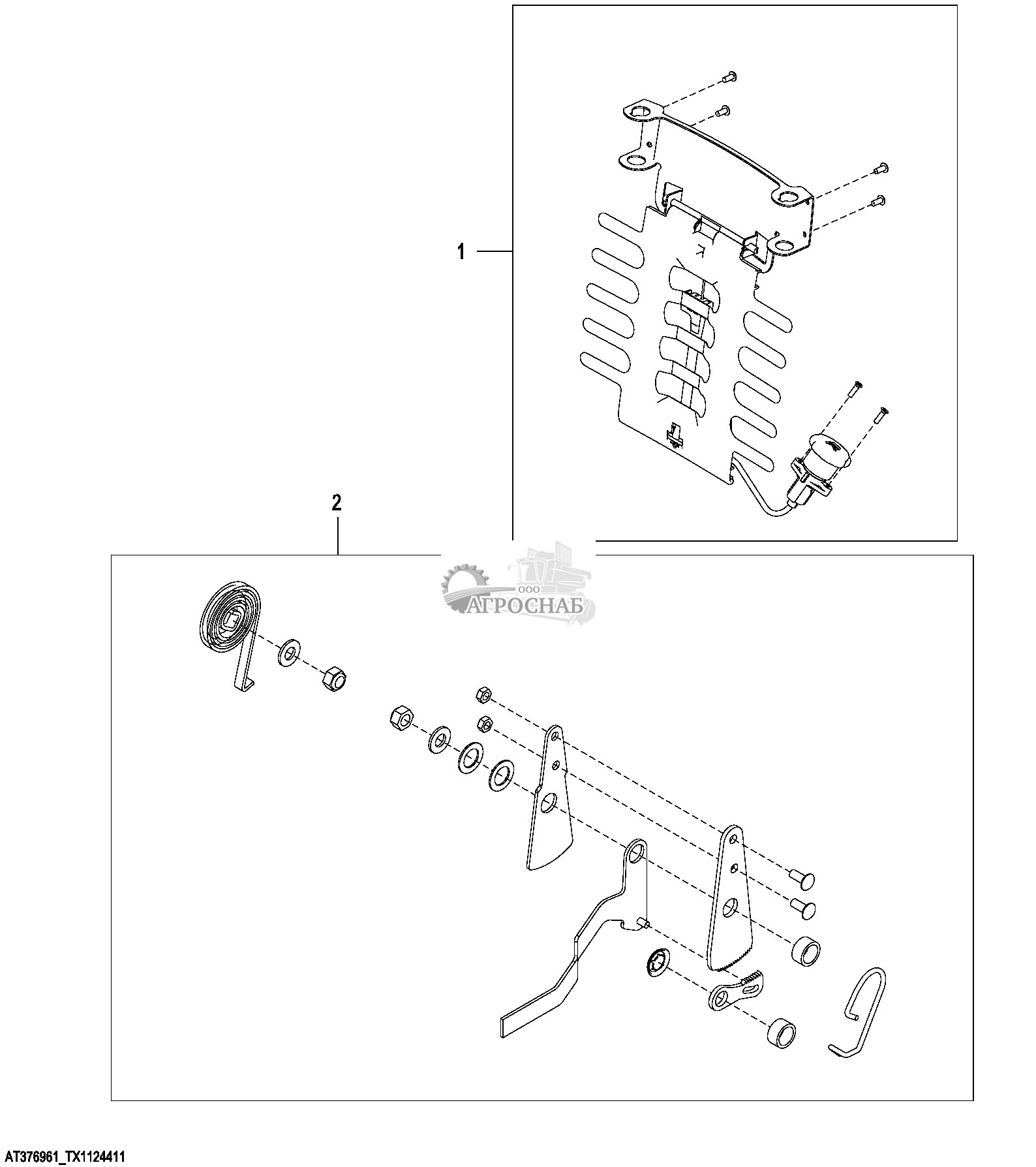 1

2

ООО
АГРОСНАБ

AT376961_TX1124411